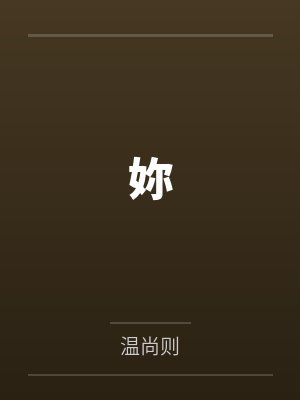 妳

温尚则